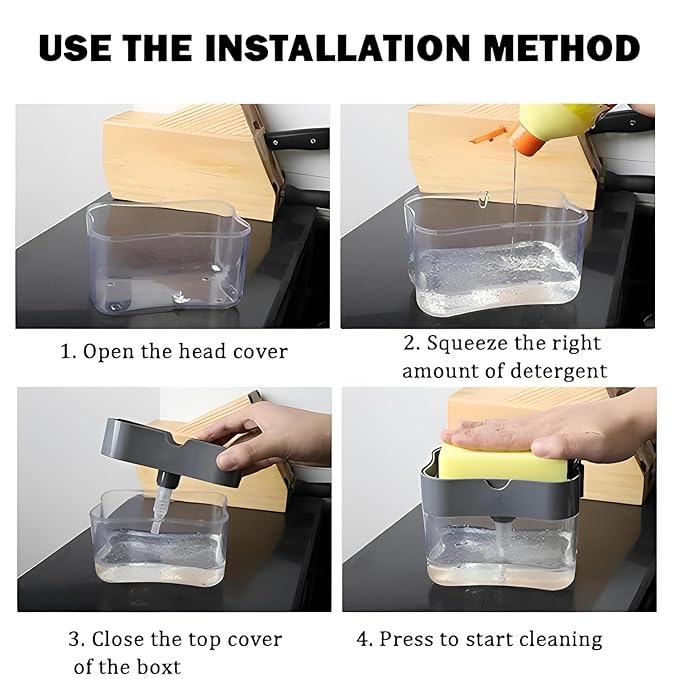 USE THE INSTALLATION METHOD

1. Open the head cover

2. Squeeze the right amount of detergent

3. Close the top cover of the boxt

4. Press to start cleaning